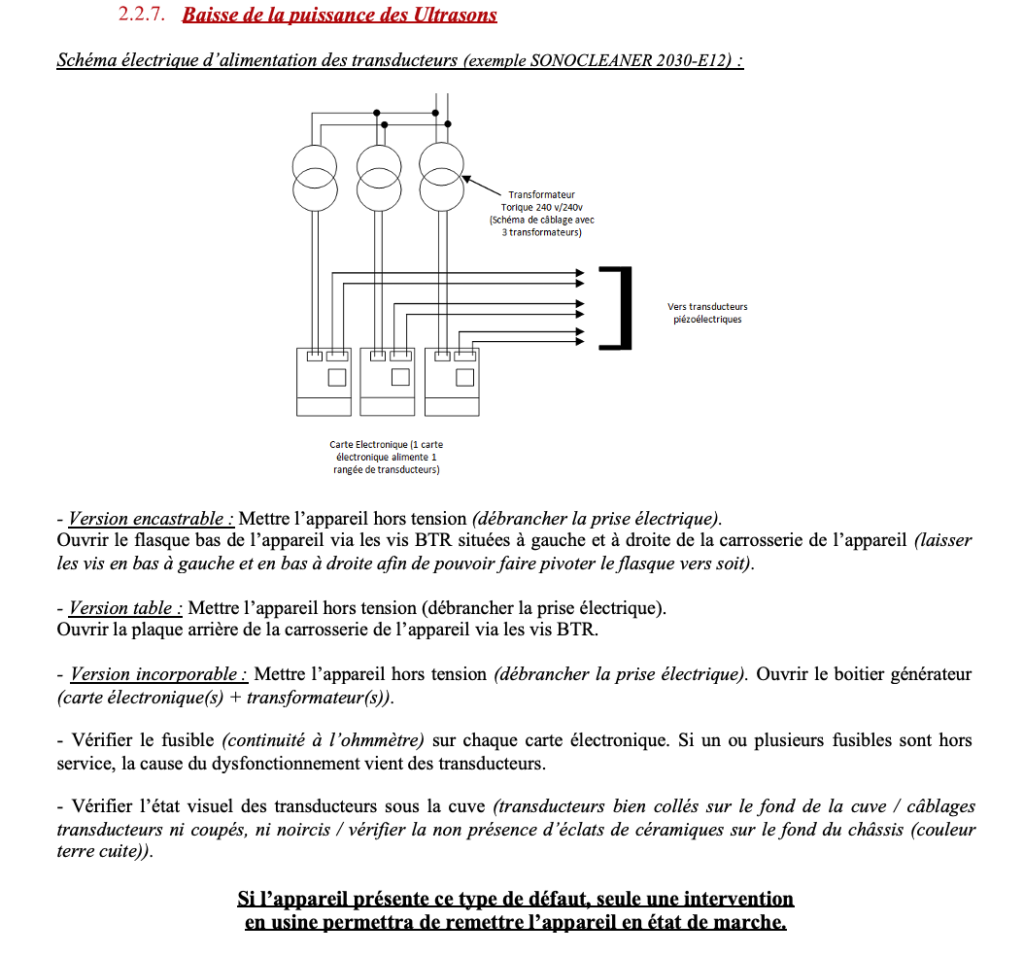 2.2.7. Baisse de la puissance des Ultrasons

Schéma électrique d'alimentation des transducteurs (exemple SONOCLEANER 2030-E12) :

Transformateur Torique 240 v/240v (Schéma de câblage avec 3 transformateurs)

Vers transducteurs piézoélectriques

Carte Electronique (1 carte électronique alimente 1 rangée de transducteurs)

- Version encastrable : Mettre l'appareil hors tension (débrancher la prise électrique). Ouvrir le flasque bas de l'appareil via les vis BTR situées à gauche et à droite de la carrosserie de l'appareil (laisser les vis en bas à gauche et en bas à droite afin de pouvoir faire pivoter le flasque vers soit).

- Version table : Mettre l'appareil hors tension (débrancher la prise électrique). Ouvrir la plaque arrière de la carrosserie de l'appareil via les vis BTR.

- Version incorporable : Mettre l'appareil hors tension (débrancher la prise électrique). Ouvrir le boitier générateur (carte électronique(s) + transformateur(s)).

- Vérifier le fusible (continuité à l'ohmmètre) sur chaque carte électronique. Si un ou plusieurs fusibles sont hors service, la cause du dysfonctionnement vient des transducteurs.

- Vérifier l'état visuel des transducteurs sous la cuve (transducteurs bien collés sur le fond de la cuve / câblages transducteurs ni coupés, ni noircis / vérifier la non présence d'éclats de céramiques sur le fond du châssis (couleur terre cuite)).

Si l'appareil présente ce type de défaut, seule une intervention en usine permettra de remettre l'appareil en état de marche.